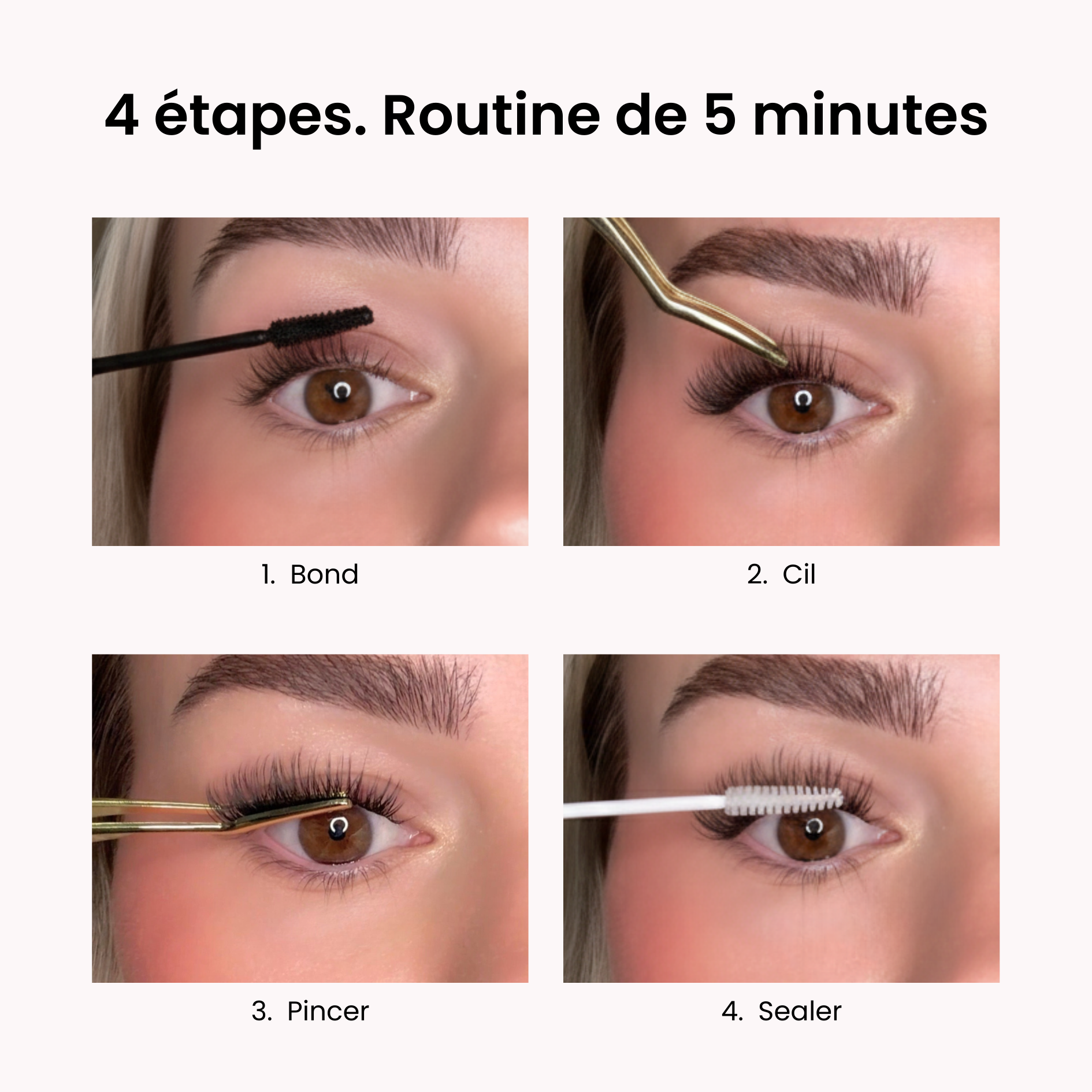 4 étapes. Routine de 5 minutes

1. Bond

2. Cil

3. Pincer

4. Sealer